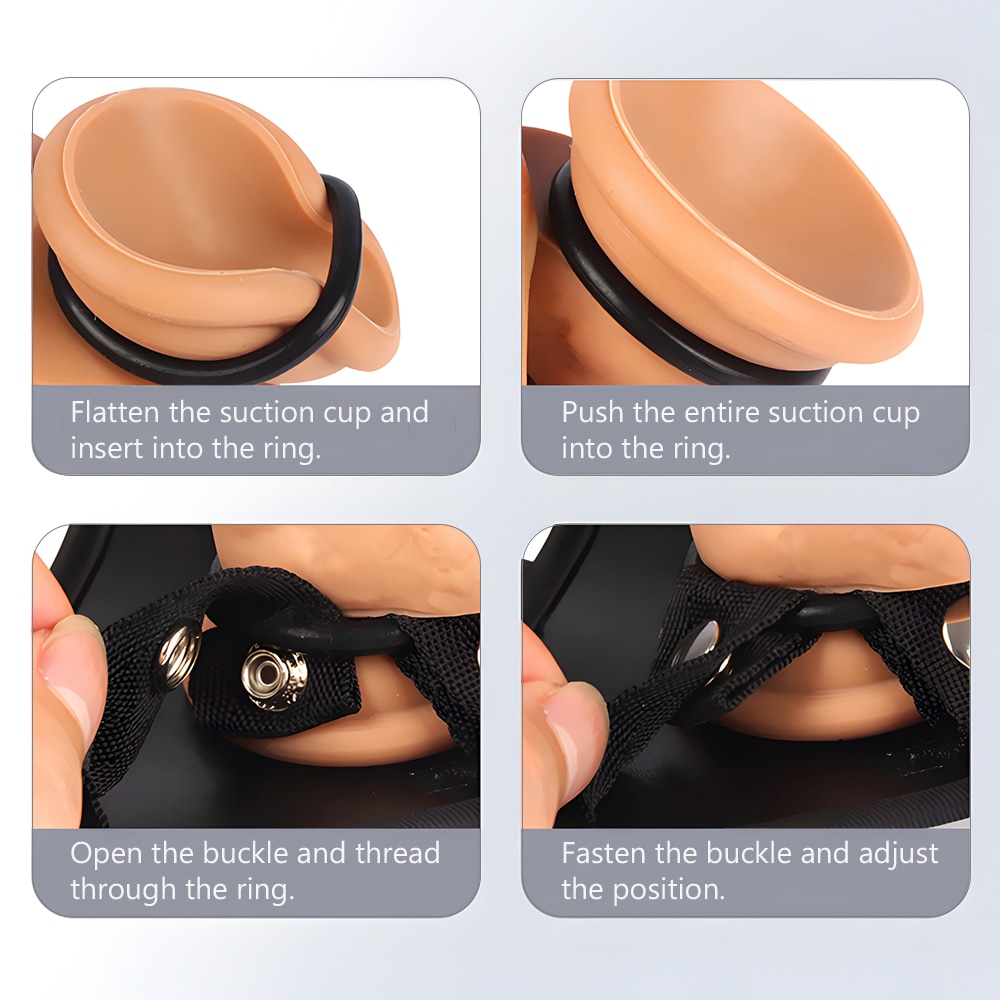 Flatten the suction cup and insert into the ring.

Push the entire suction cup into the ring.

Open the buckle and thread through the ring.

Fasten the buckle and adjust the position.